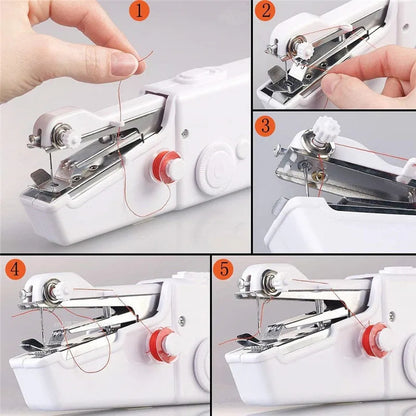 1
2
3
4
5