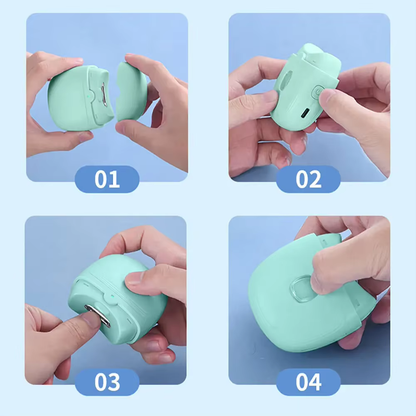 01

02

03

04