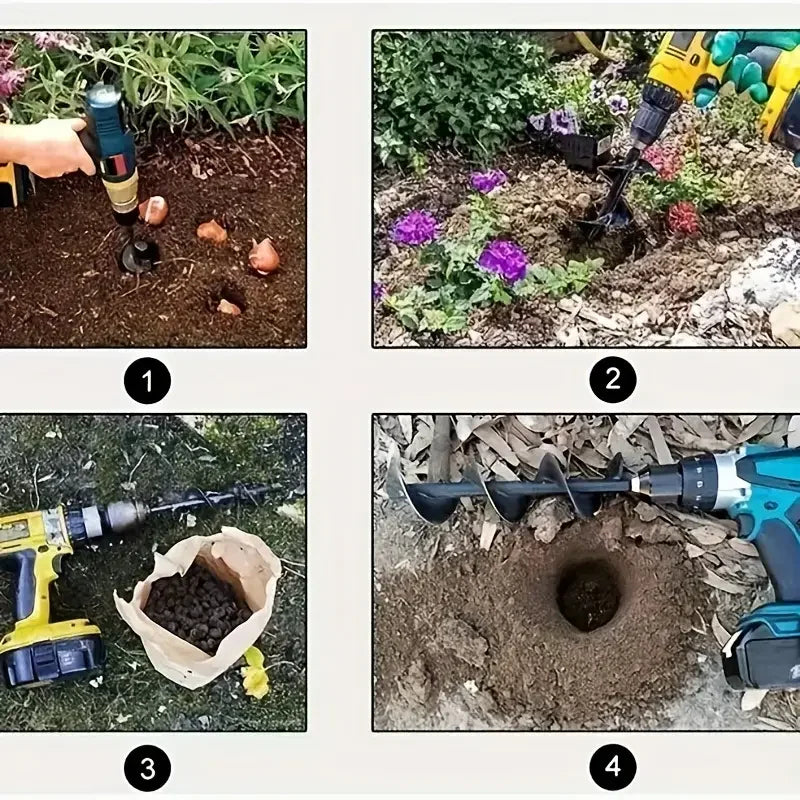 1

2

3

4