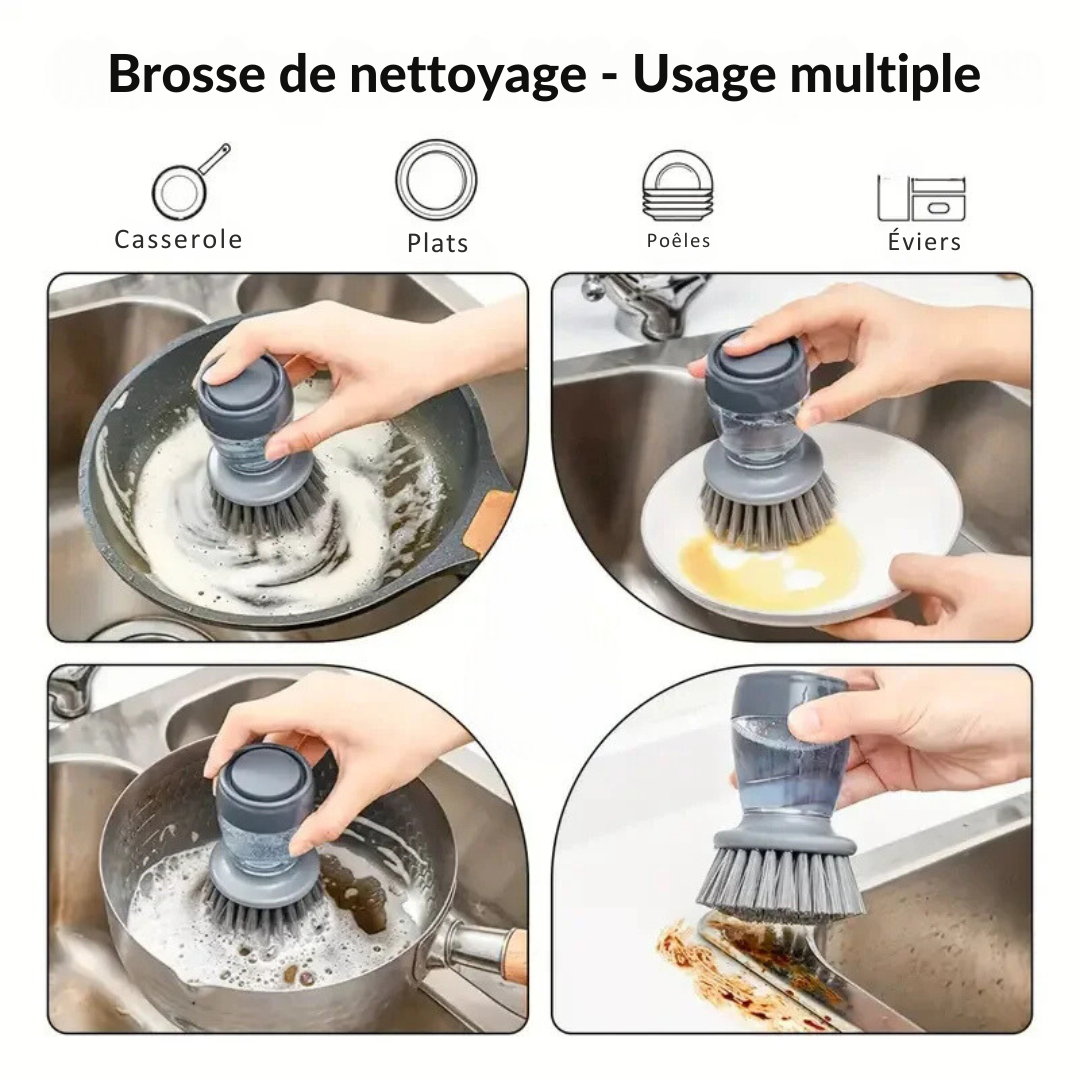 Brosse de nettoyage - Usage multiple

Casserole

Plats

Poêles

Éviers