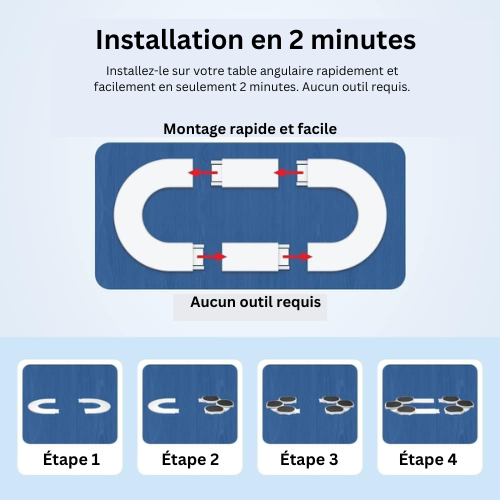 Installation en 2 minutes

Installez-le sur votre table angulaire rapidement et facilement en seulement 2 minutes. Aucun outil requis.

Montage rapide et facile

Aucun outil requis

Étape 1

Étape 2

Étape 3

Étape 4