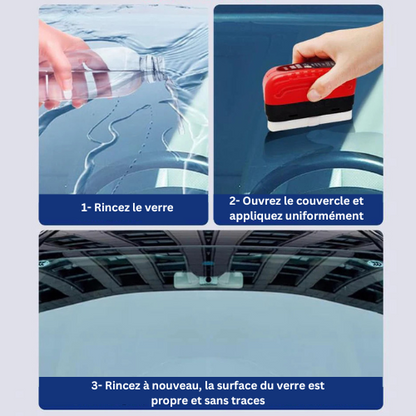 1- Rincez le verre

2- Ouvrez le couvercle et appliquez uniformément

3- Rincez à nouveau, la surface du verre est propre et sans traces