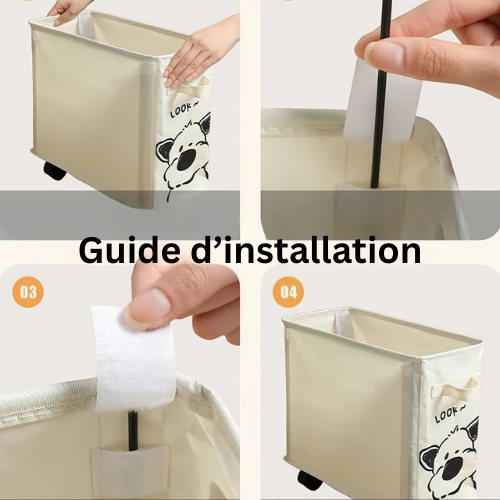 LOOK~

Guide d’installation

03

04

LOOK~