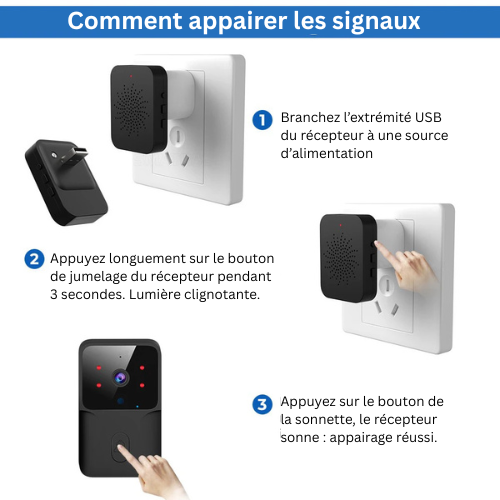 Comment appairer les signaux

1 Branchez l'extrémité USB du récepteur à une source d'alimentation

2 Appuyez longuement sur le bouton de jumelage du récepteur pendant 3 secondes. Lumière clignotante.

3 Appuyez sur le bouton de la sonnette, le récepteur sonne : appairage réussi.