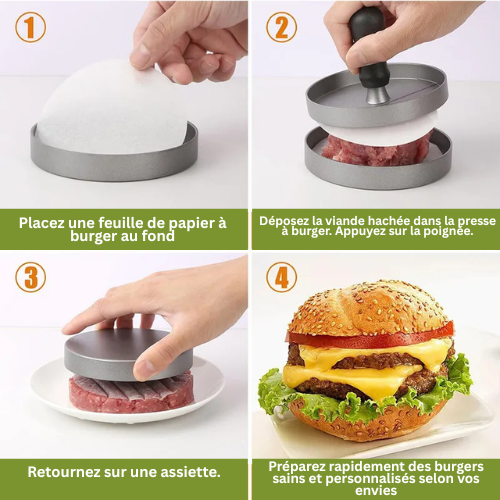 1

Placez une feuille de papier à burger au fond

2

Déposez la viande hachée dans la presse à burger. Appuyez sur la poignée.

3

Retournez sur une assiette.

4

Préparez rapidement des burgers sains et personnalisés selon vos envies