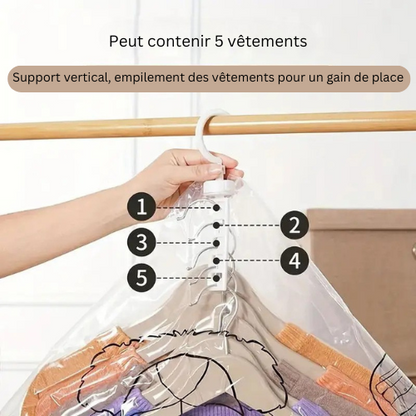 Peut contenir 5 vêtements

Support vertical, empilement des vêtements pour un gain de place

1
2
3
4
5