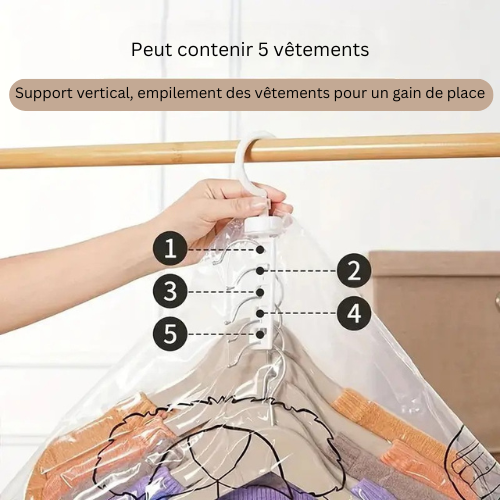 Peut contenir 5 vêtements

Support vertical, empilement des vêtements pour un gain de place

1
2
3
4
5