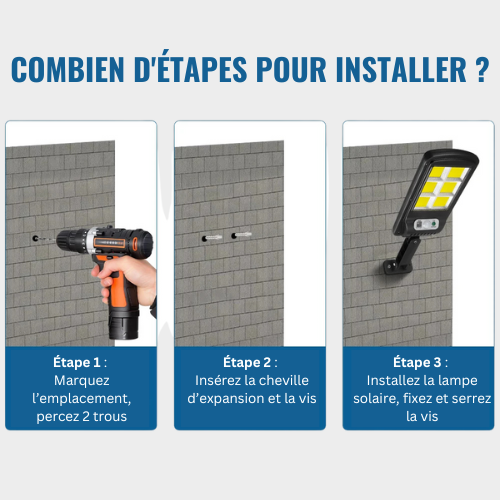 COMBIEN D'ÉTAPES POUR INSTALLER ?

Étape 1 :
Marquez l'emplacement, percez 2 trous

Étape 2 :
Insérez la cheville d'expansion et la vis

Étape 3 :
Installez la lampe solaire, fixez et serrez la vis