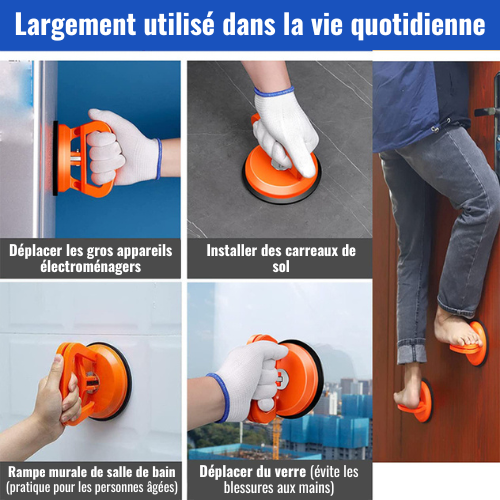 Largement utilisé dans la vie quotidienne

Déplacer les gros appareils électroménagers

Installer des carreaux de sol

Rampe murale de salle de bain (pratique pour les personnes âgées)

Déplacer du verre (évite les blessures aux mains)