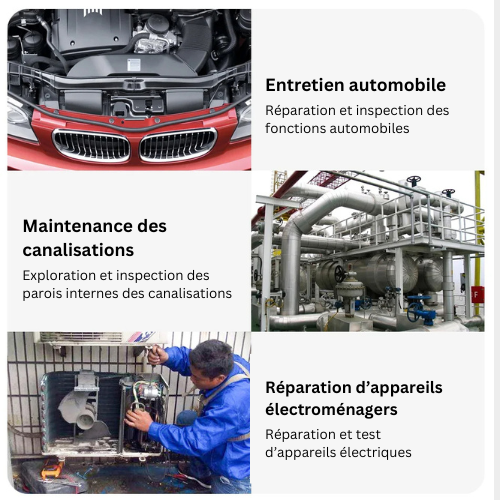 Entretien automobile

Réparation et inspection des fonctions automobiles

Maintenance des canalisations

Exploration et inspection des parois internes des canalisations

Réparation d’appareils électroménagers

Réparation et test d’appareils électriques