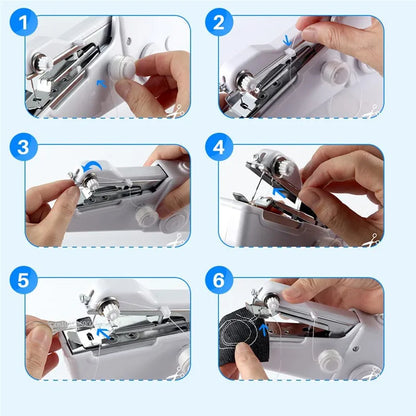 1

2

3

4

5

6