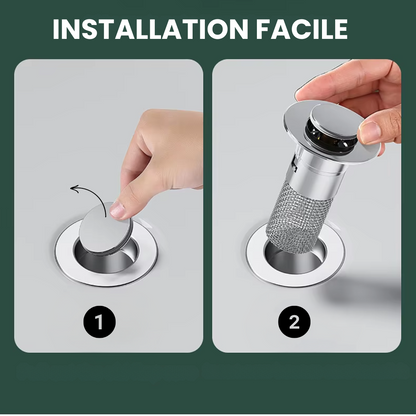 INSTALLATION FACILE

1

2