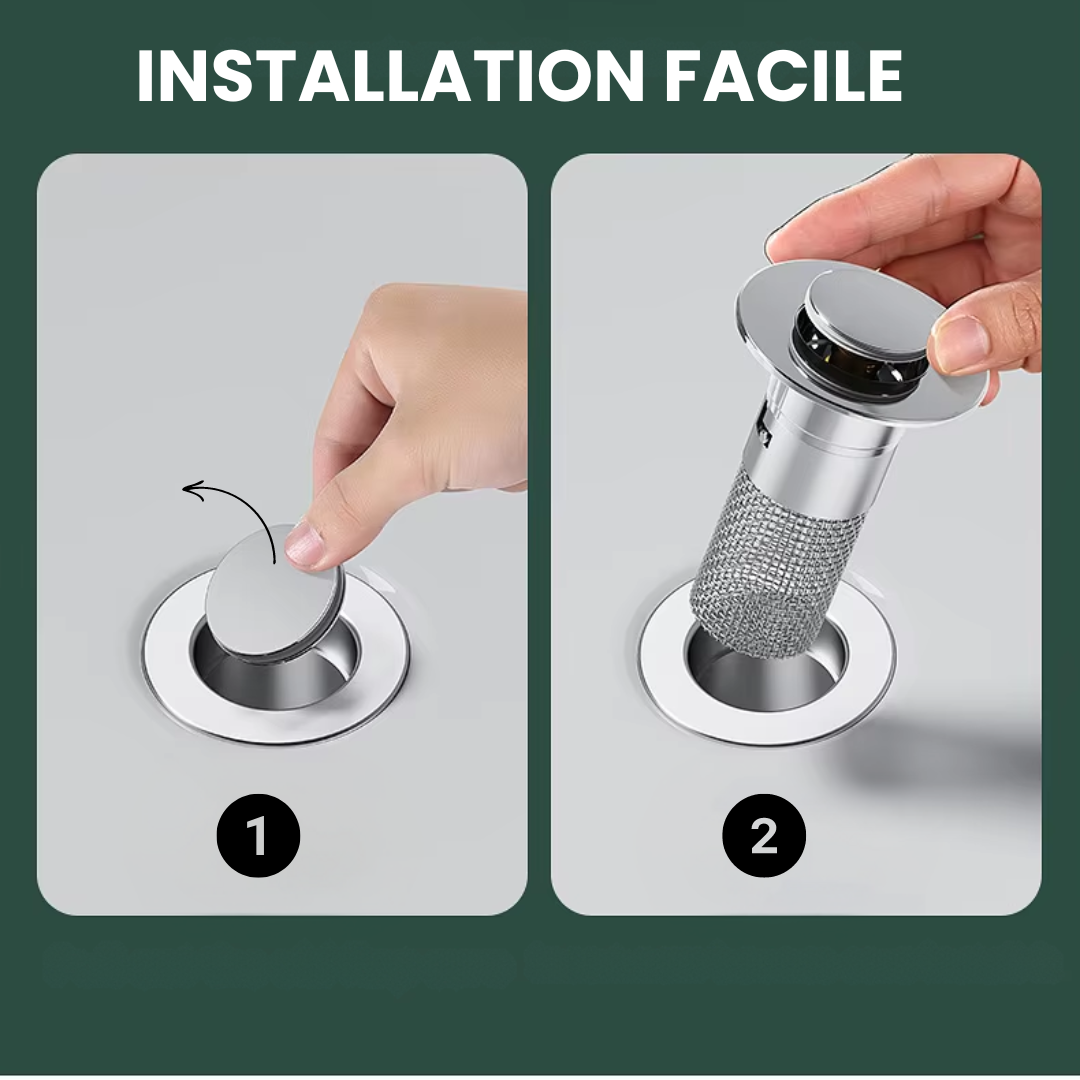 INSTALLATION FACILE

1

2